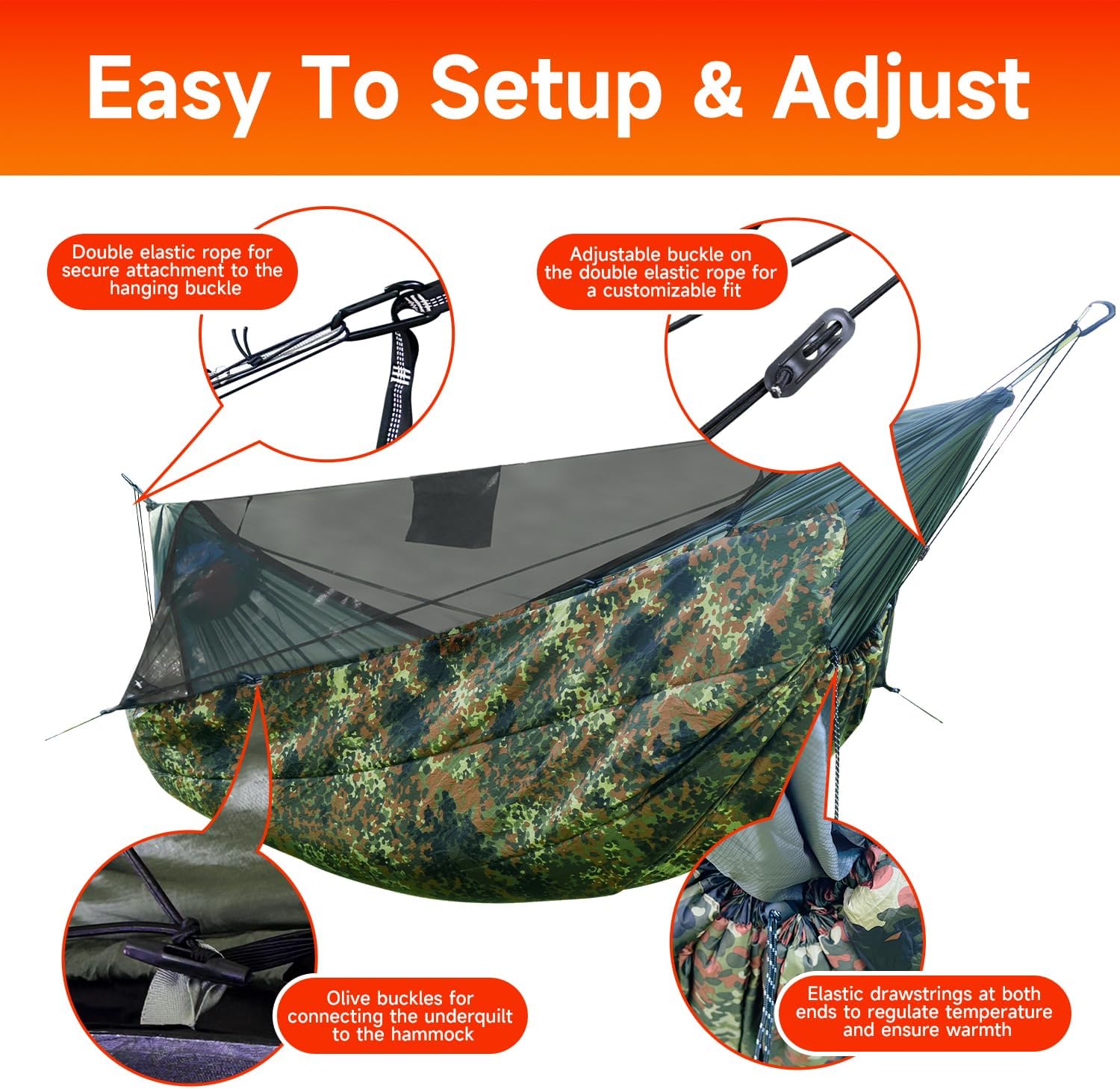 Easy To Setup & Adjust

Double elastic rope for secure attachment to the hanging buckle

Adjustable buckle on the double elastic rope for a customizable fit

Olive buckles for connecting the underquilt to the hammock

Elastic drawstrings at both ends to regulate temperature and ensure warmth