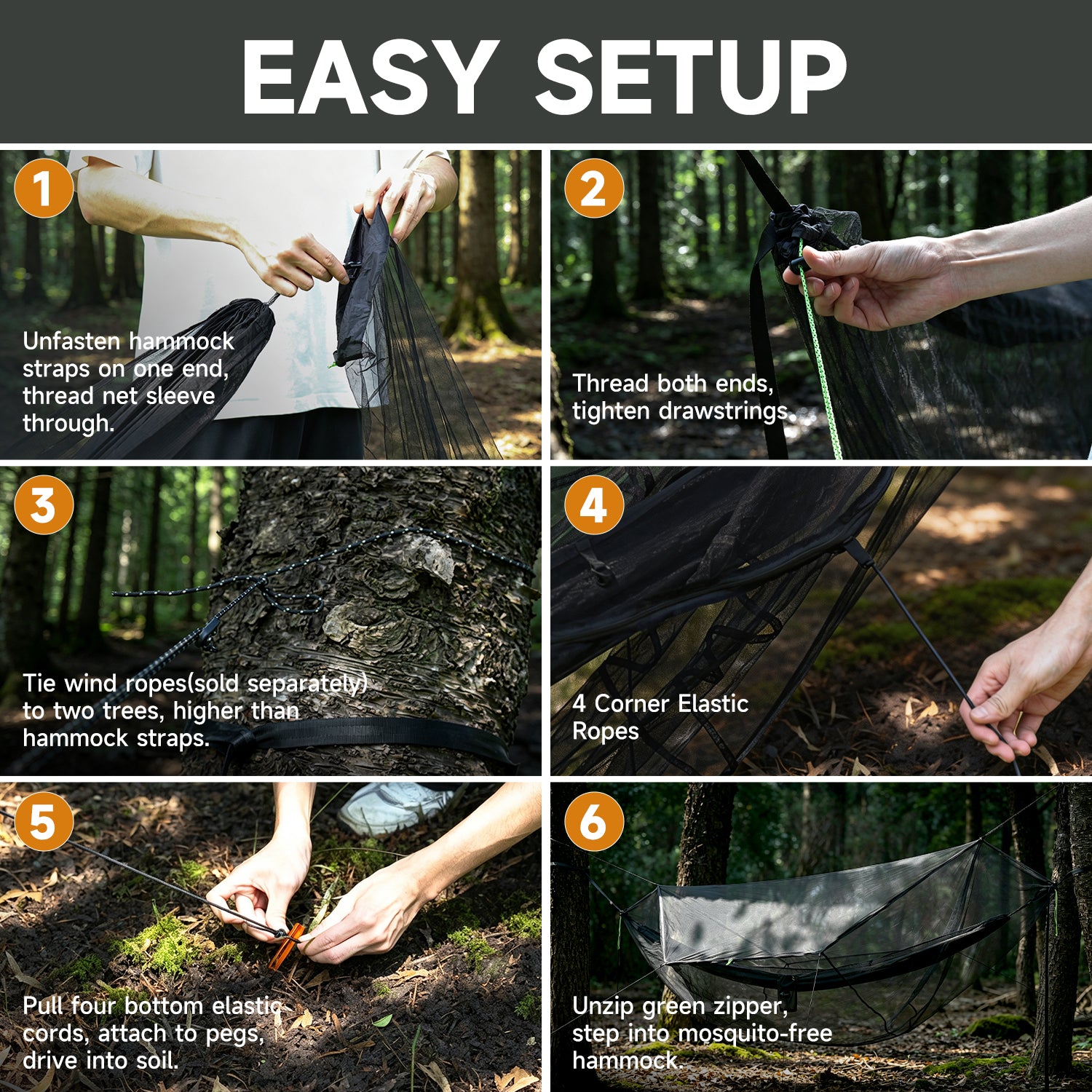 EASY SETUP

1

Unfasten hammock straps on one end, thread net sleeve through.

2

Thread both ends, tighten drawstrings.

3

Tie wind ropes(sold separately) to two trees, higher than hammock straps.

4

4 Corner Elastic Ropes

5

Pull four bottom elastic cords, attach to pegs, drive into soil.

6

Unzip green zipper, step into mosquito-free hammock.